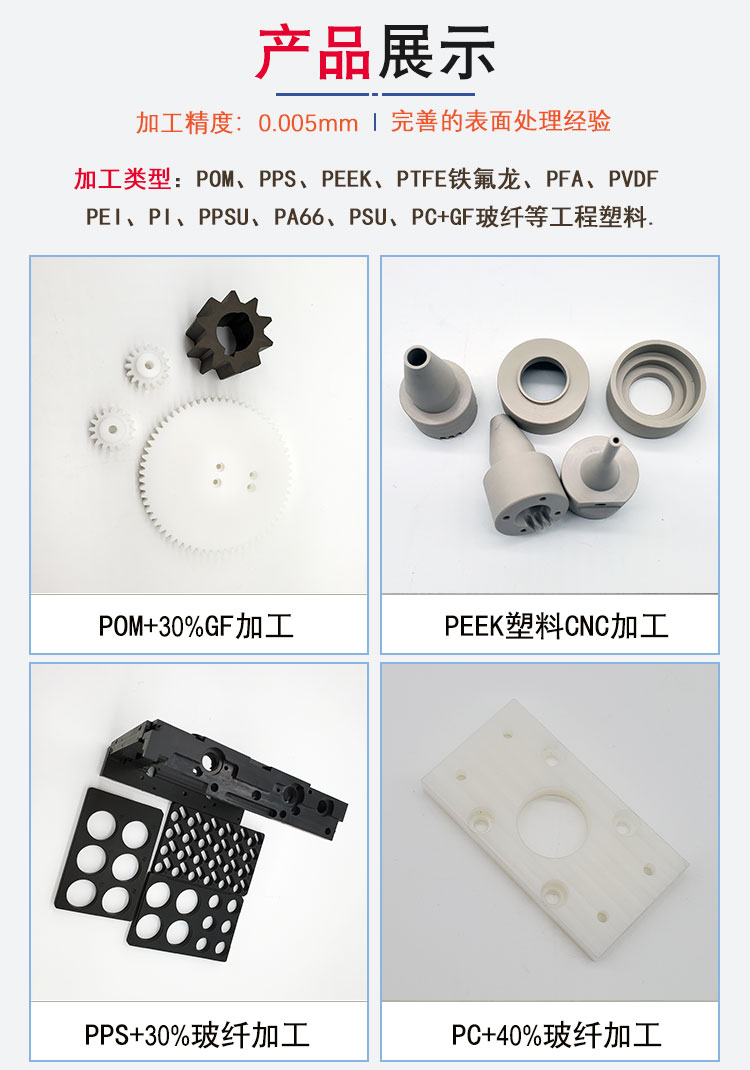 产品展示

加工精度：0.005mm | 完善的表面处理经验

加工类型：POM、PPS、PEEK、PTFE铁氟龙、PFA、PVDF PEI、PI、PPSU、PA66、PSU、PC+GF玻纤等工程塑料.

POM+30%GF加工

PEEK塑料CNC加工

PPS+30%玻纤加工

PC+40%玻纤加工